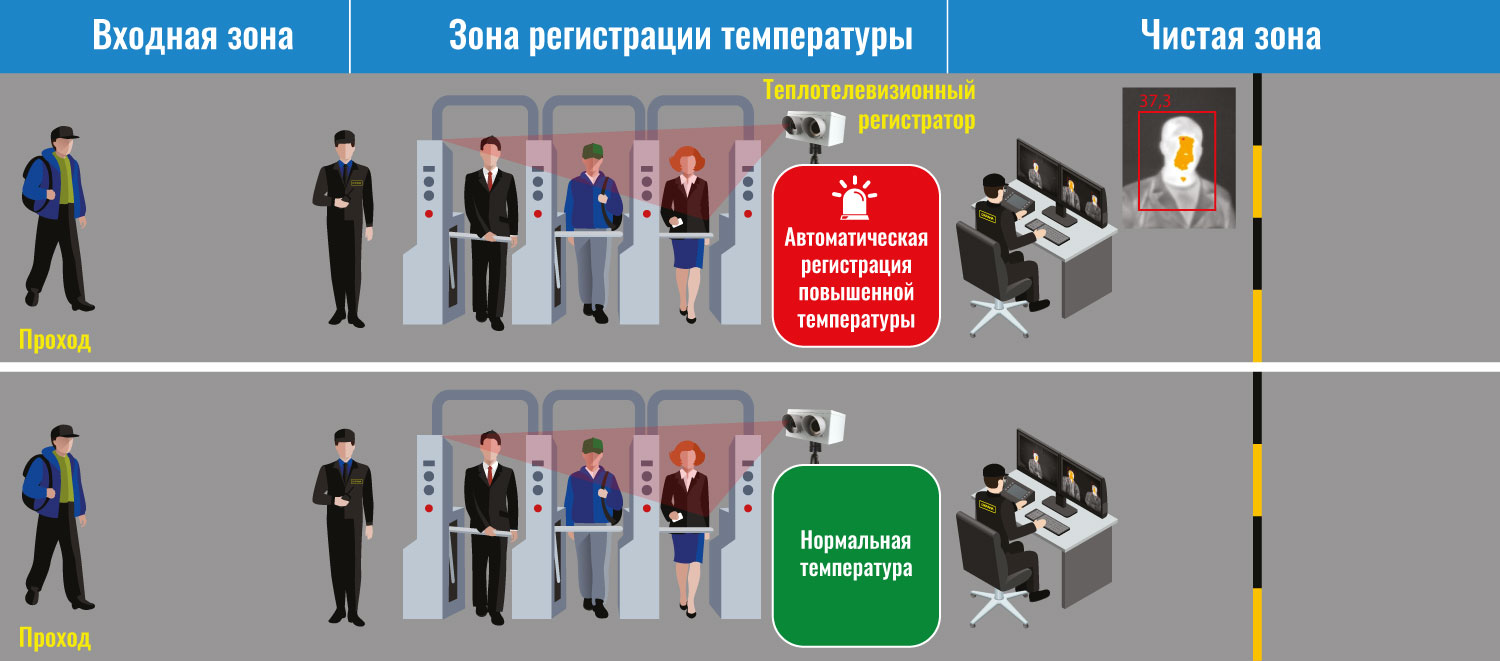 Входная зона

Зона регистрации температуры

Чистая зона

Теплотелевизионный регистратор

37,3

Автоматическая регистрация повышенной температуры

Проход

Нормальная температура

Проход